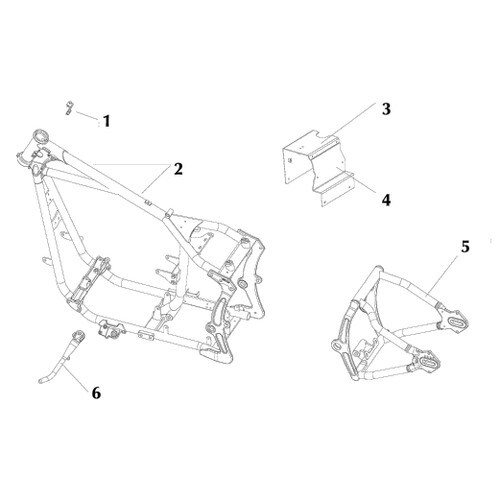 1

2

3

4

5

6